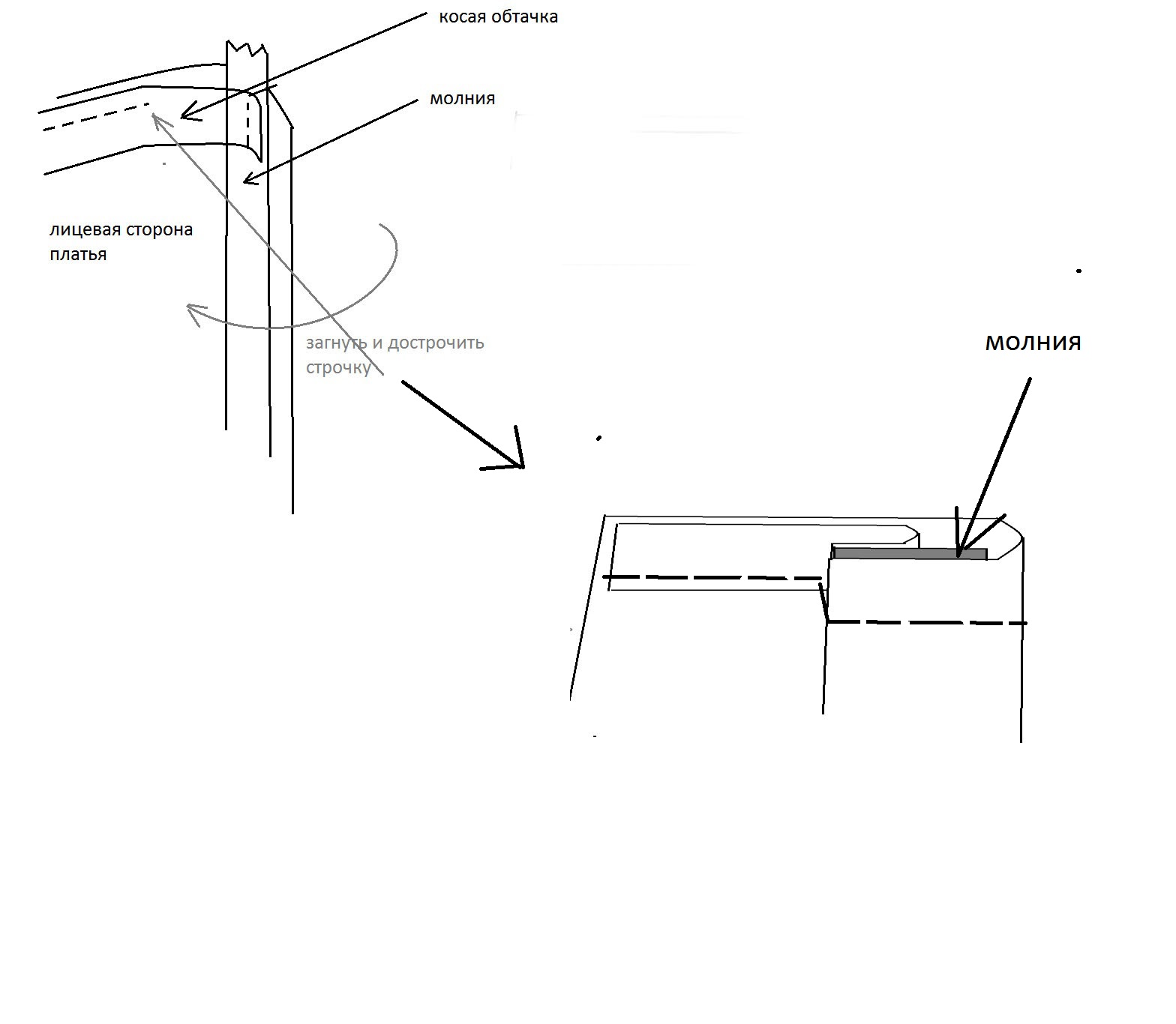 косая обтачка

молния

лицевая сторона платья

загнуть и дострочить строчку

молния